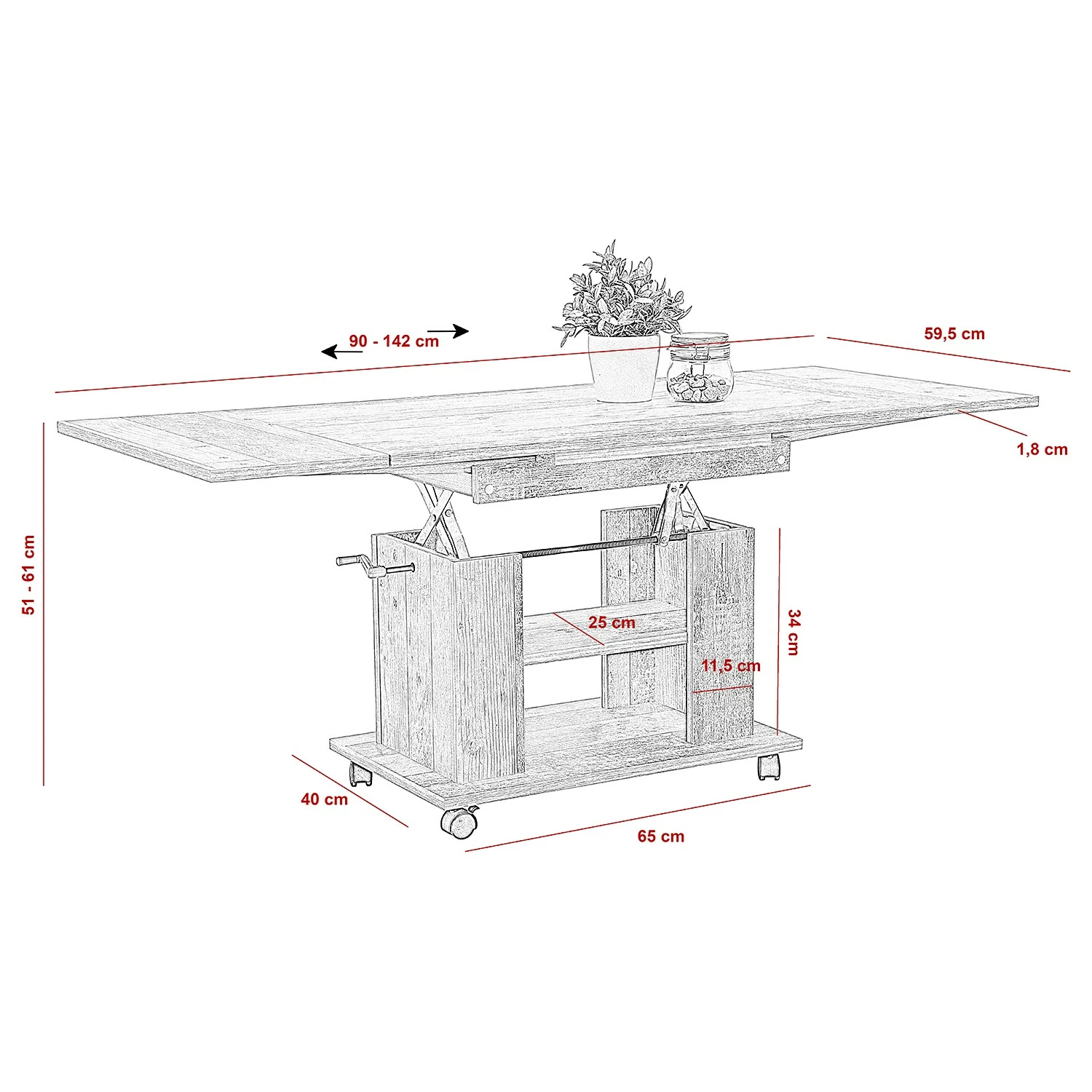 90 - 142 cm

59,5 cm

1,8 cm

51 - 61 cm

25 cm

34 cm

11,5 cm

40 cm

65 cm