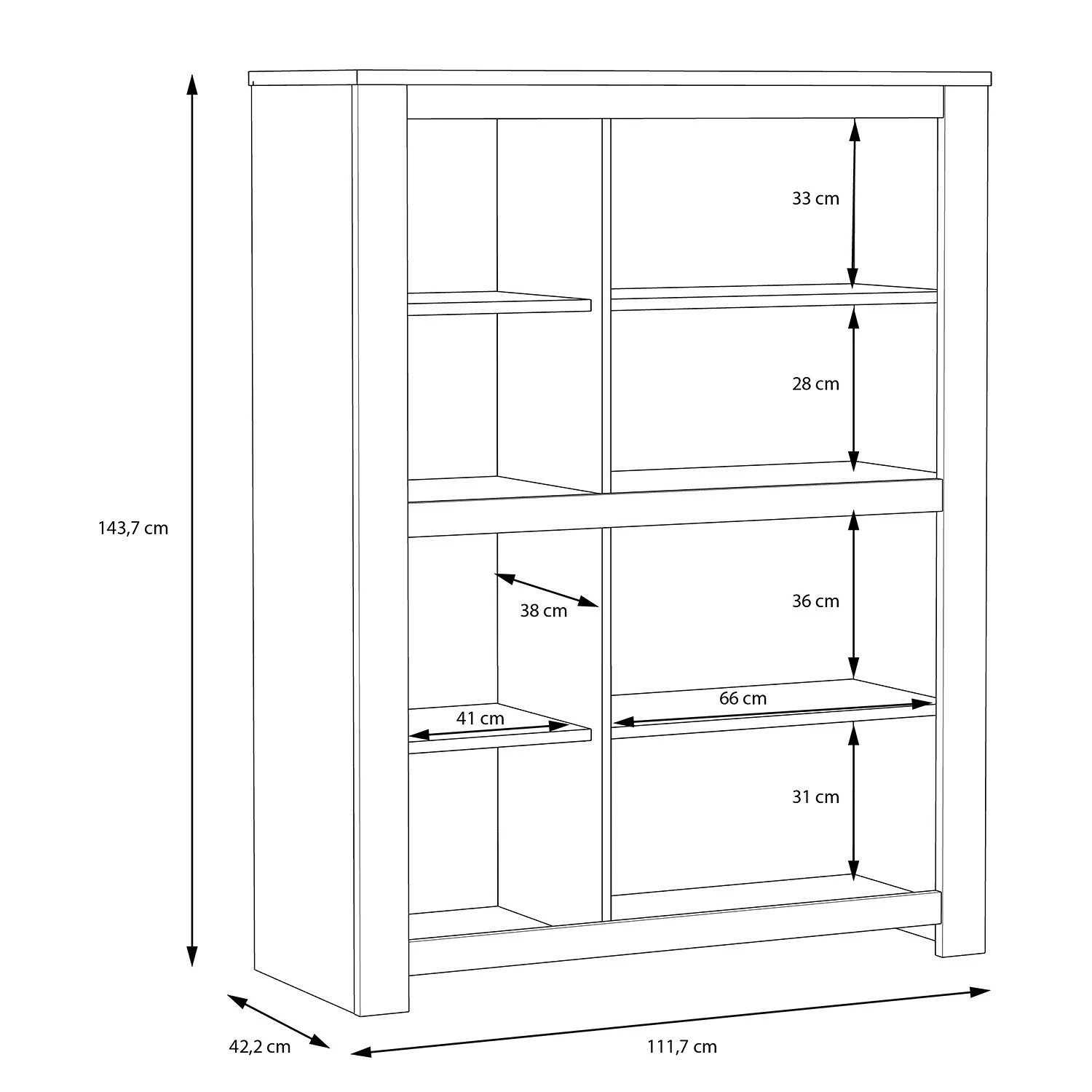 143,7 cm

33 cm

28 cm

38 cm

36 cm

66 cm

41 cm

31 cm

42,2 cm

111,7 cm