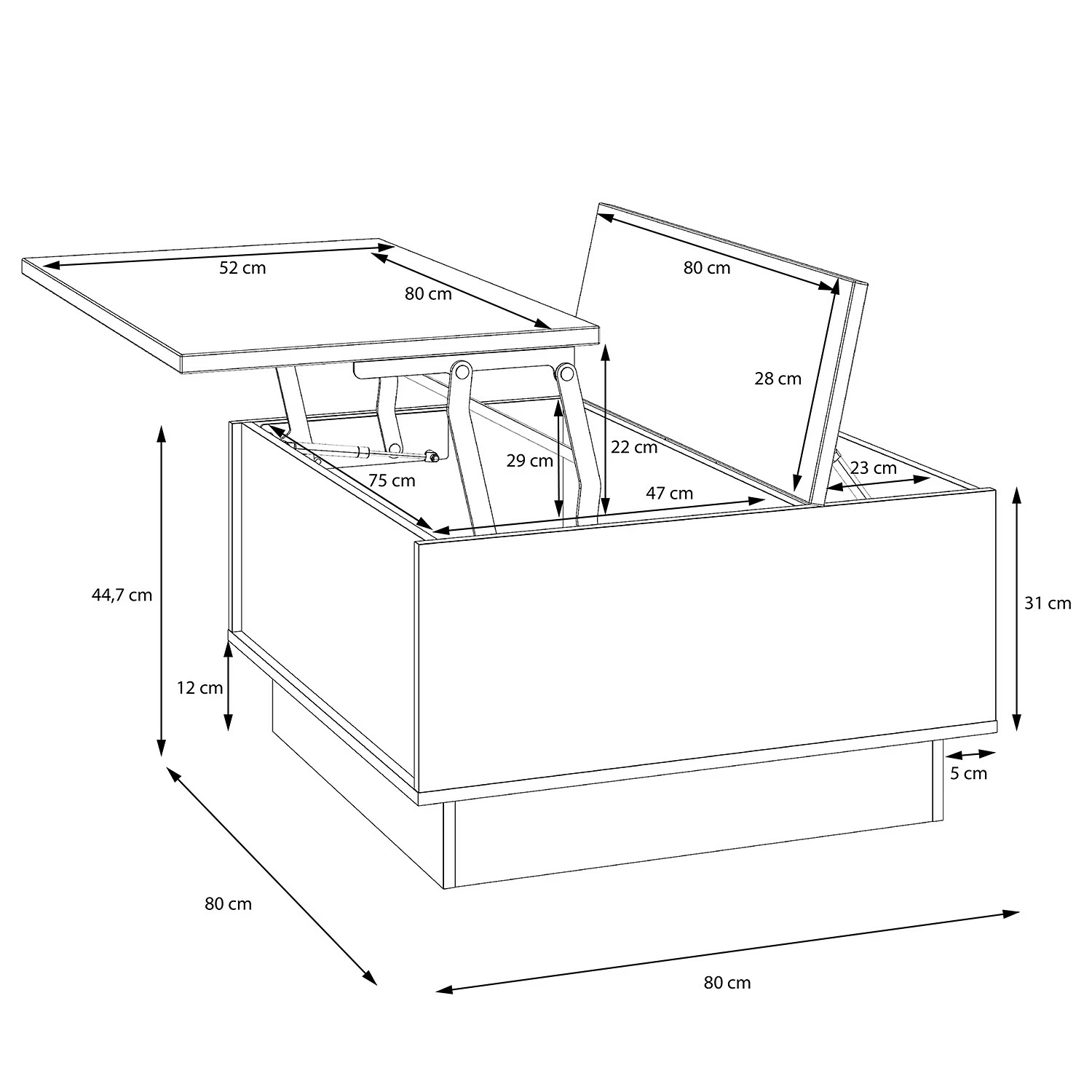 52 cm
80 cm
80 cm
28 cm
22 cm
29 cm
75 cm
47 cm
23 cm
44,7 cm
31 cm
12 cm
5 cm
80 cm
80 cm