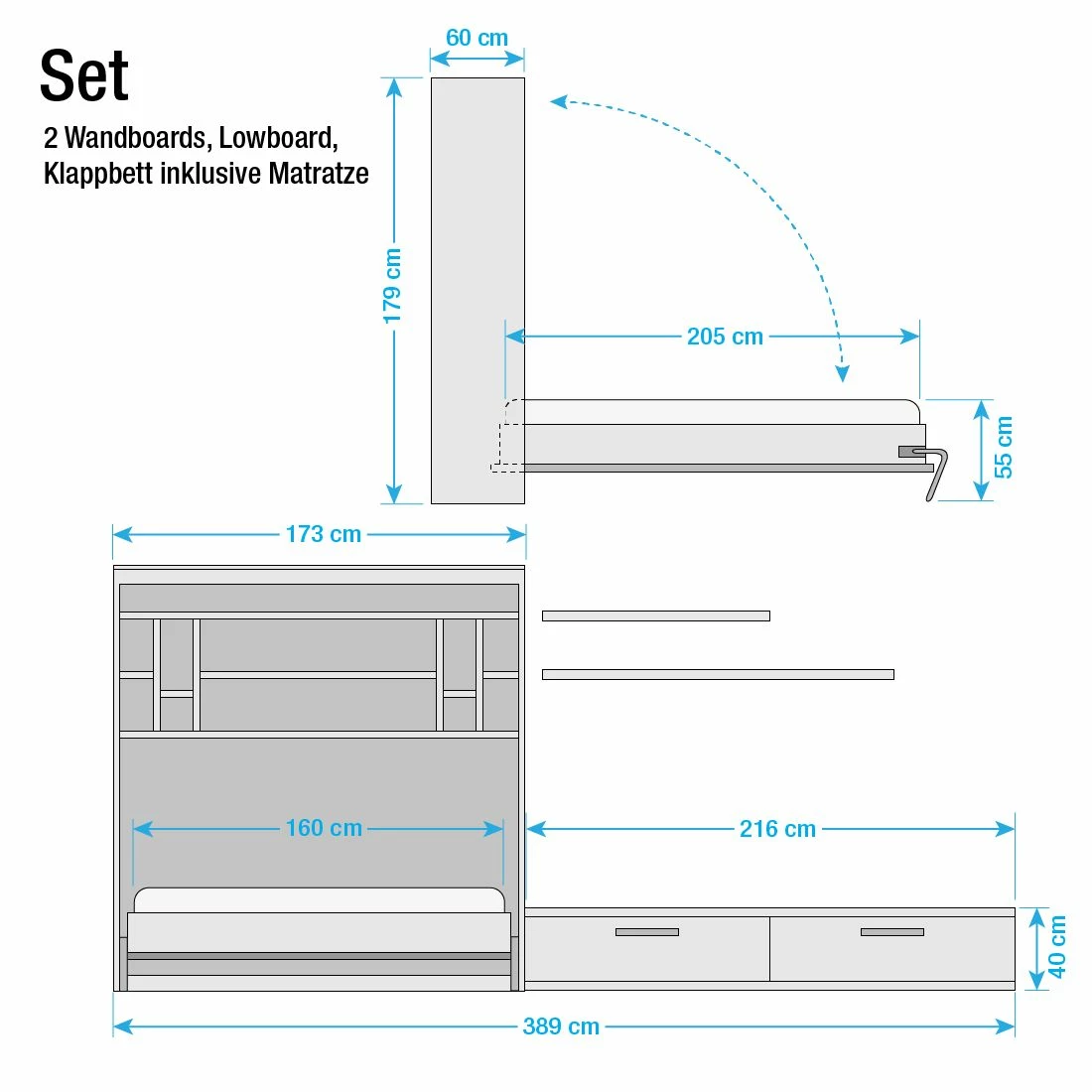 Set
2 Wandboards, Lowboard, Klappbett inklusive Matratze

60 cm
179 cm
205 cm
55 cm
173 cm
160 cm
216 cm
40 cm
389 cm